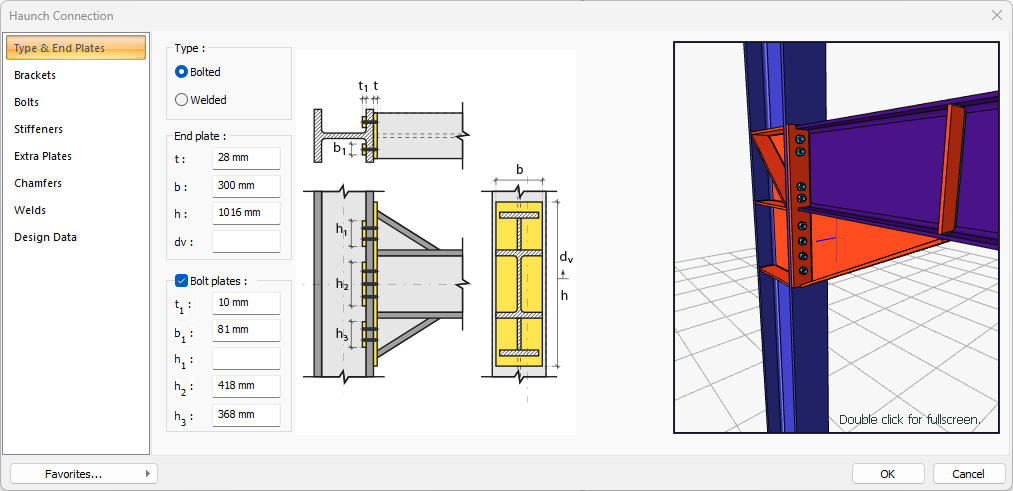 Haunch Connection

Type & End Plates
Brackets
Bolts
Stiffeners
Extra Plates
Chamfers
Welds
Design Data

Type :
Bolted
Welded

End plate :
t : 28 mm
b : 300 mm
h : 1016 mm
dv :

Bolt plates :
$t_1$ : 10 mm
$b_1$ : 81 mm
$h_1$ :
$h_2$ : 418 mm
$h_3$ : 368 mm

$t_1$ t
$b_1$
$h_1$
$h_2$
$h_3$
b
$d_v$
h

Double click for fullscreen.

Favorites...
OK
Cancel