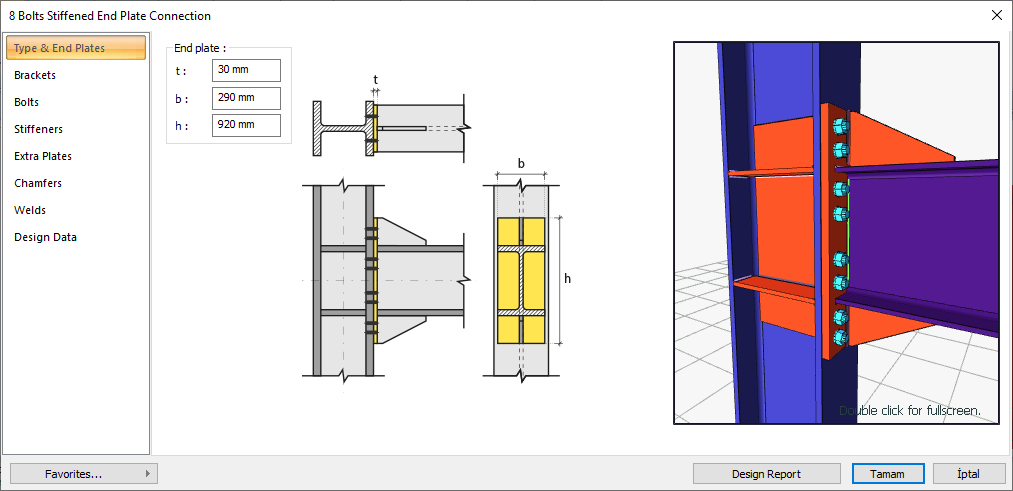 8 Bolts Stiffened End Plate Connection

Type & End Plates
Brackets
Bolts
Stiffeners
Extra Plates
Chamfers
Welds
Design Data

End plate :
t : 30 mm
b : 290 mm
h : 920 mm

t
b
h

Double click for fullscreen.

Favorites...
Design Report
Tamam
İptal