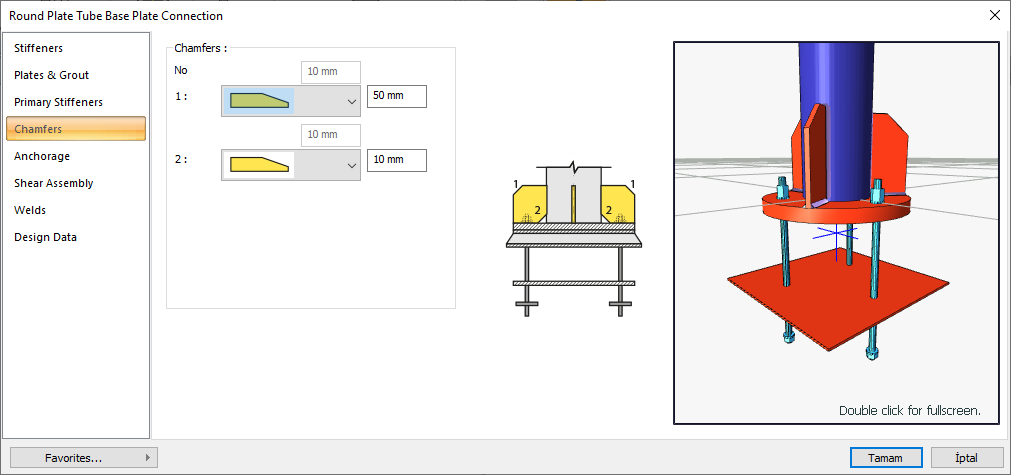 Round Plate Tube Base Plate Connection

Stiffeners
Plates & Grout
Primary Stiffeners
Chamfers
Anchorage
Shear Assembly
Welds
Design Data

Chamfers :
No
10 mm
1 :
50 mm
10 mm
2 :
10 mm

1
1
2
2

Double click for fullscreen.

Favorites...
Tamam
İptal