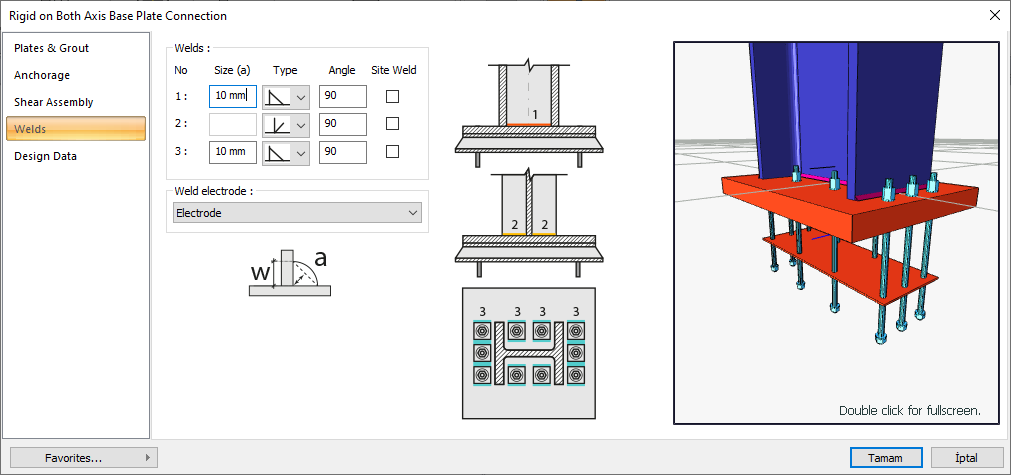 Rigid on Both Axis Base Plate Connection

Plates & Grout
Anchorage
Shear Assembly
Welds
Design Data

Welds :

| No | Size (a) | Type | Angle | Site Weld |
|---|---|---|---|---|
| 1 : | 10 mm | | 90 | |
| 2 : | | | 90 | |
| 3 : | 10 mm | | 90 | |

Weld electrode :
Electrode

w a

1

2 2

3 3 3 3

Double click for fullscreen.

Favorites...

Tamam İptal