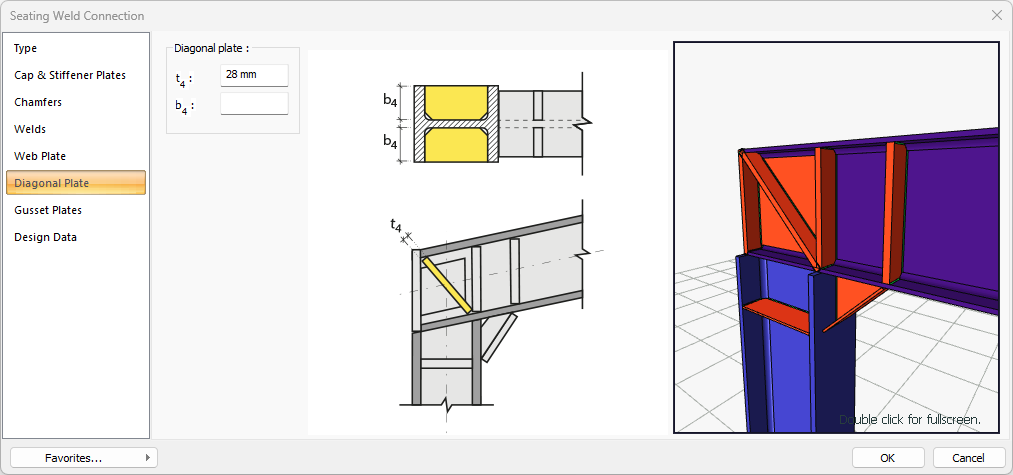 Seating Weld Connection

Type
Cap & Stiffener Plates
Chamfers
Welds
Web Plate
Diagonal Plate
Gusset Plates
Design Data

Diagonal plate :
$t_4$ : 28 mm
$b_4$ :

$b_4$
$b_4$
$t_4$

Double click for fullscreen.

Favorites...

OK
Cancel