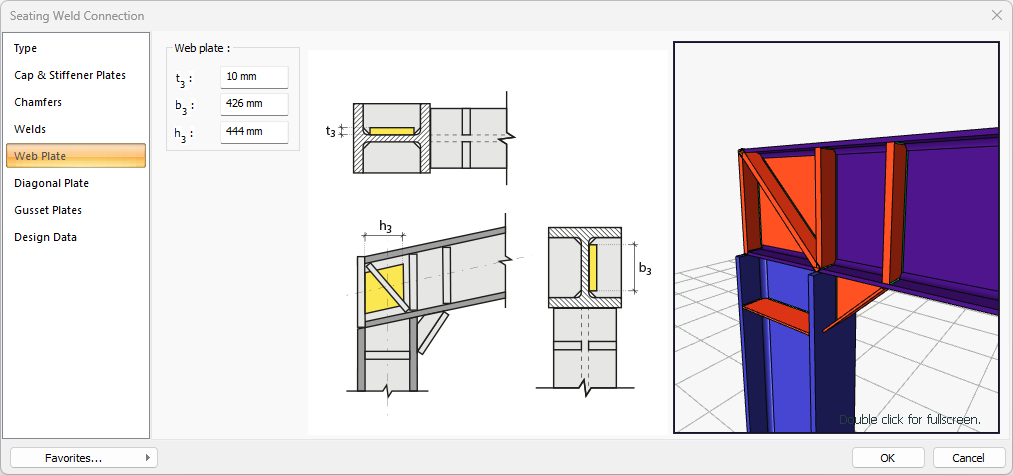 Seating Weld Connection

Type
Cap & Stiffener Plates
Chamfers
Welds
Web Plate
Diagonal Plate
Gusset Plates
Design Data

Web plate :
$t_3$ : 10 mm
$b_3$ : 426 mm
$h_3$ : 444 mm

$t_3$
$h_3$
$b_3$

Double click for fullscreen.

Favorites...
OK
Cancel