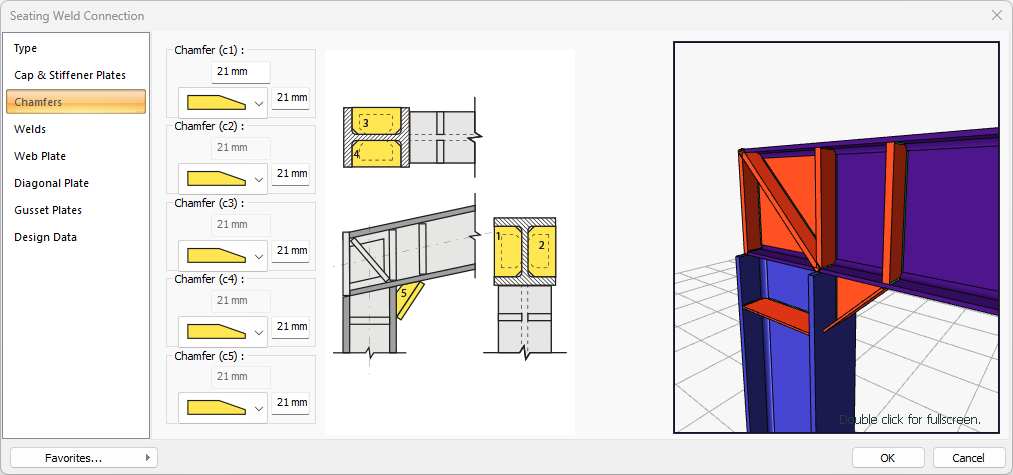 Seating Weld Connection

Type
Cap & Stiffener Plates
Chamfers
Welds
Web Plate
Diagonal Plate
Gusset Plates
Design Data

Chamfer (c1) :
21 mm
21 mm

Chamfer (c2) :
21 mm
21 mm

Chamfer (c3) :
21 mm
21 mm

Chamfer (c4) :
21 mm
21 mm

Chamfer (c5) :
21 mm
21 mm

3
4
1
2
5

Double click for fullscreen.

Favorites...
OK
Cancel