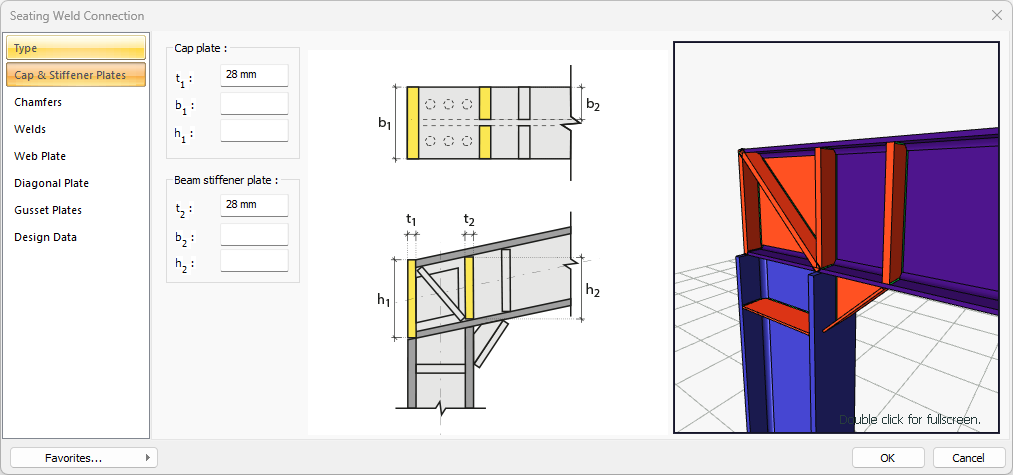 Seating Weld Connection

Type
Cap & Stiffener Plates
Chamfers
Welds
Web Plate
Diagonal Plate
Gusset Plates
Design Data

Cap plate :
$t_1$ : 28 mm
$b_1$ :
$h_1$ :

Beam stiffener plate :
$t_2$ : 28 mm
$b_2$ :
$h_2$ :

$b_1$
$b_2$
$t_1$
$t_2$
$h_1$
$h_2$

Double click for fullscreen.

Favorites...
OK
Cancel