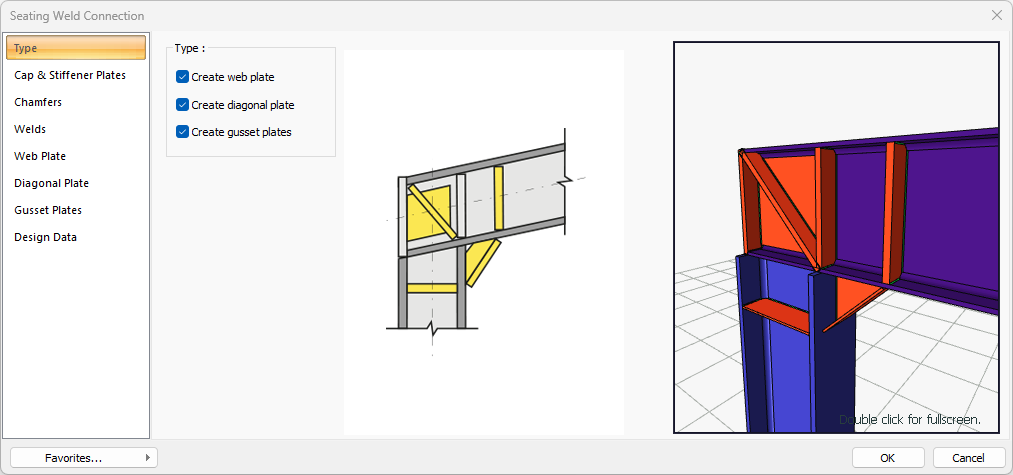 Seating Weld Connection

Type
Cap & Stiffener Plates
Chamfers
Welds
Web Plate
Diagonal Plate
Gusset Plates
Design Data

Type :
Create web plate
Create diagonal plate
Create gusset plates

Double click for fullscreen.

Favorites...

OK
Cancel