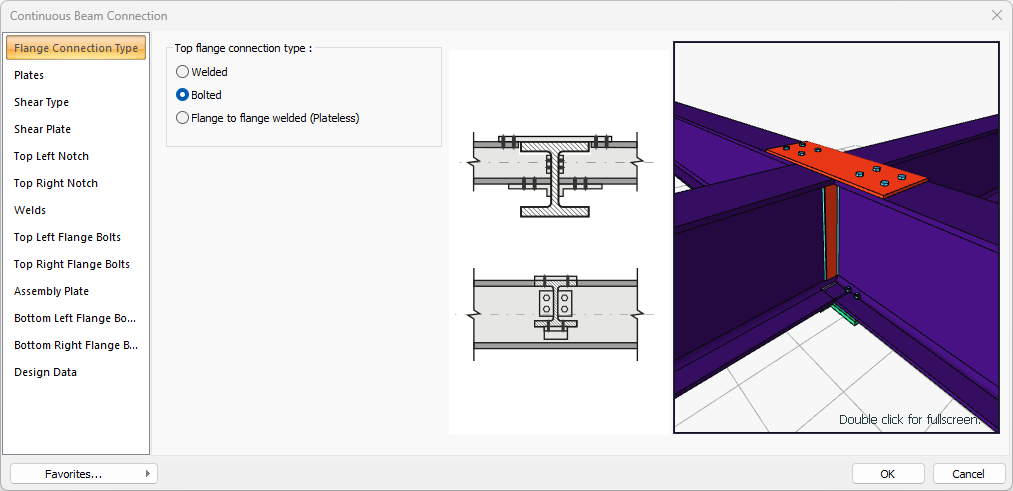 Continuous Beam Connection

Flange Connection Type
Plates
Shear Type
Shear Plate
Top Left Notch
Top Right Notch
Welds
Top Left Flange Bolts
Top Right Flange Bolts
Assembly Plate
Bottom Left Flange Bo...
Bottom Right Flange B...
Design Data

Top flange connection type :
Welded
Bolted
Flange to flange welded (Plateless)

Double click for fullscreen.

Favorites...

OK
Cancel