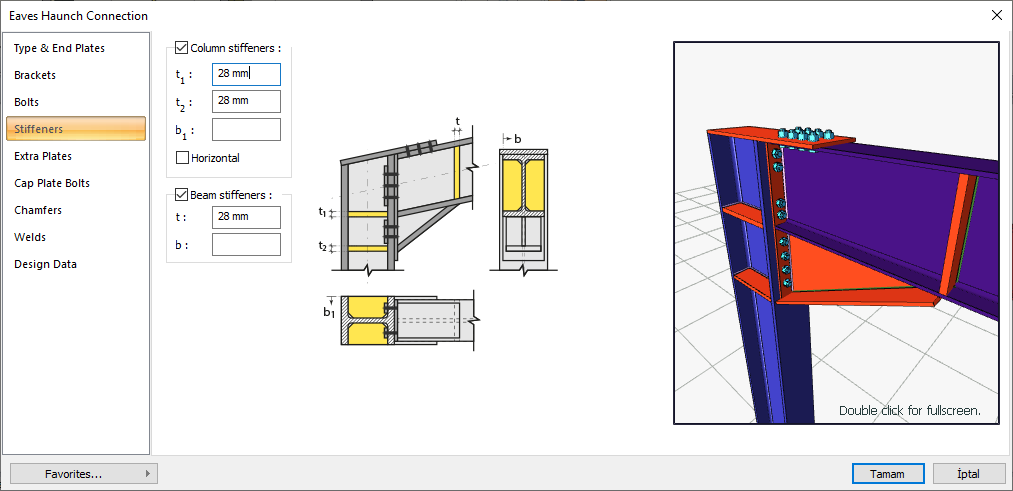 Eaves Haunch Connection

Type & End Plates
Brackets
Bolts
Stiffeners
Extra Plates
Cap Plate Bolts
Chamfers
Welds
Design Data

Column stiffeners :
$t_1$ : 28 mm
$t_2$ : 28 mm
$b_1$ :
Horizontal

Beam stiffeners :
t : 28 mm
b :

t
b
$t_1$
$t_2$
$b_1$

Double click for fullscreen.

Favorites...
Tamam
İptal