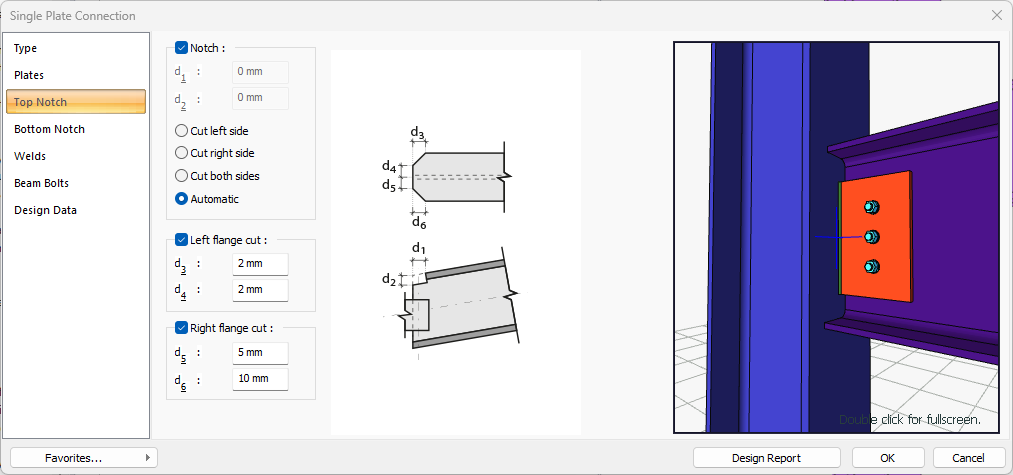 Single Plate Connection

Type
Plates
Top Notch
Bottom Notch
Welds
Beam Bolts
Design Data

Notch :
$d_1$ : 0 mm
$d_2$ : 0 mm
Cut left side
Cut right side
Cut both sides
Automatic

Left flange cut :
$d_3$ : 2 mm
$d_4$ : 2 mm

Right flange cut :
$d_5$ : 5 mm
$d_6$ : 10 mm

$d_3$
$d_4$
$d_5$
$d_6$
$d_1$
$d_2$

Double click for fullscreen.

Favorites...
Design Report
OK
Cancel